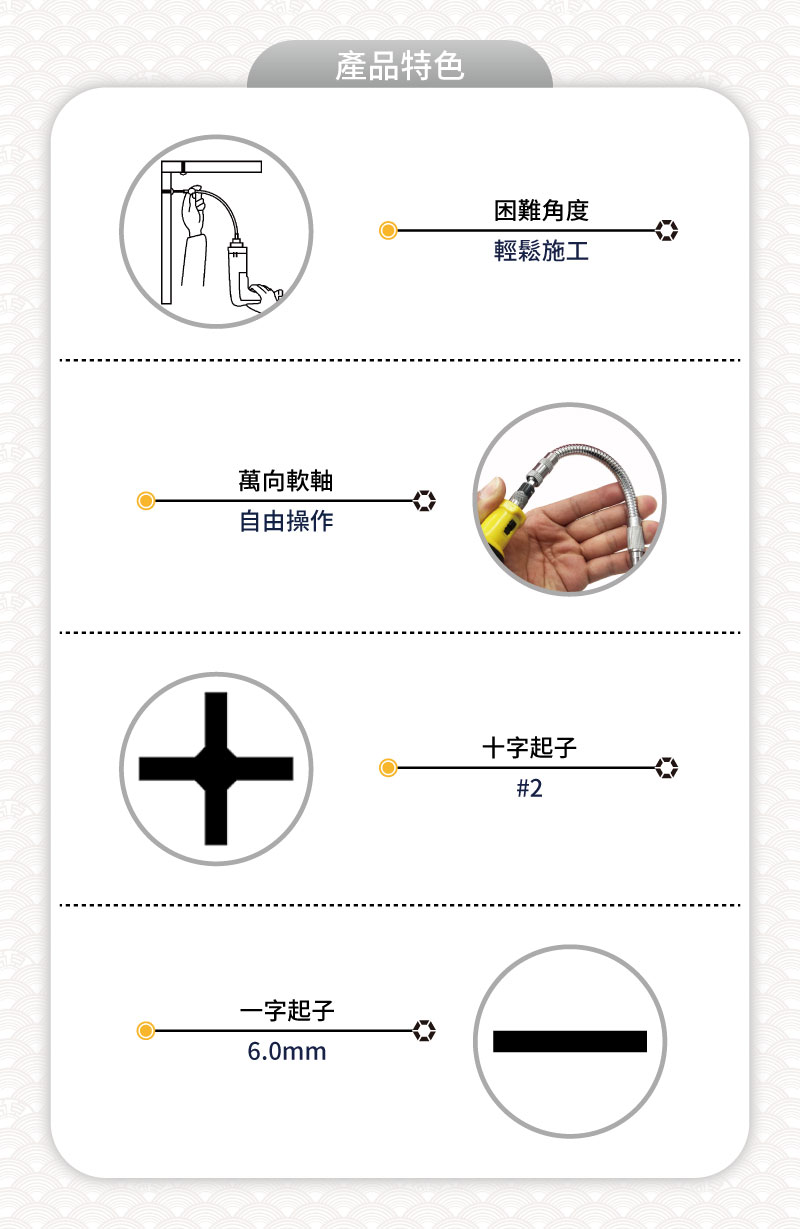 產品特色

困難角度
輕鬆施工

萬向軟軸
自由操作

十字起子
#2

一字起子
6.0mm